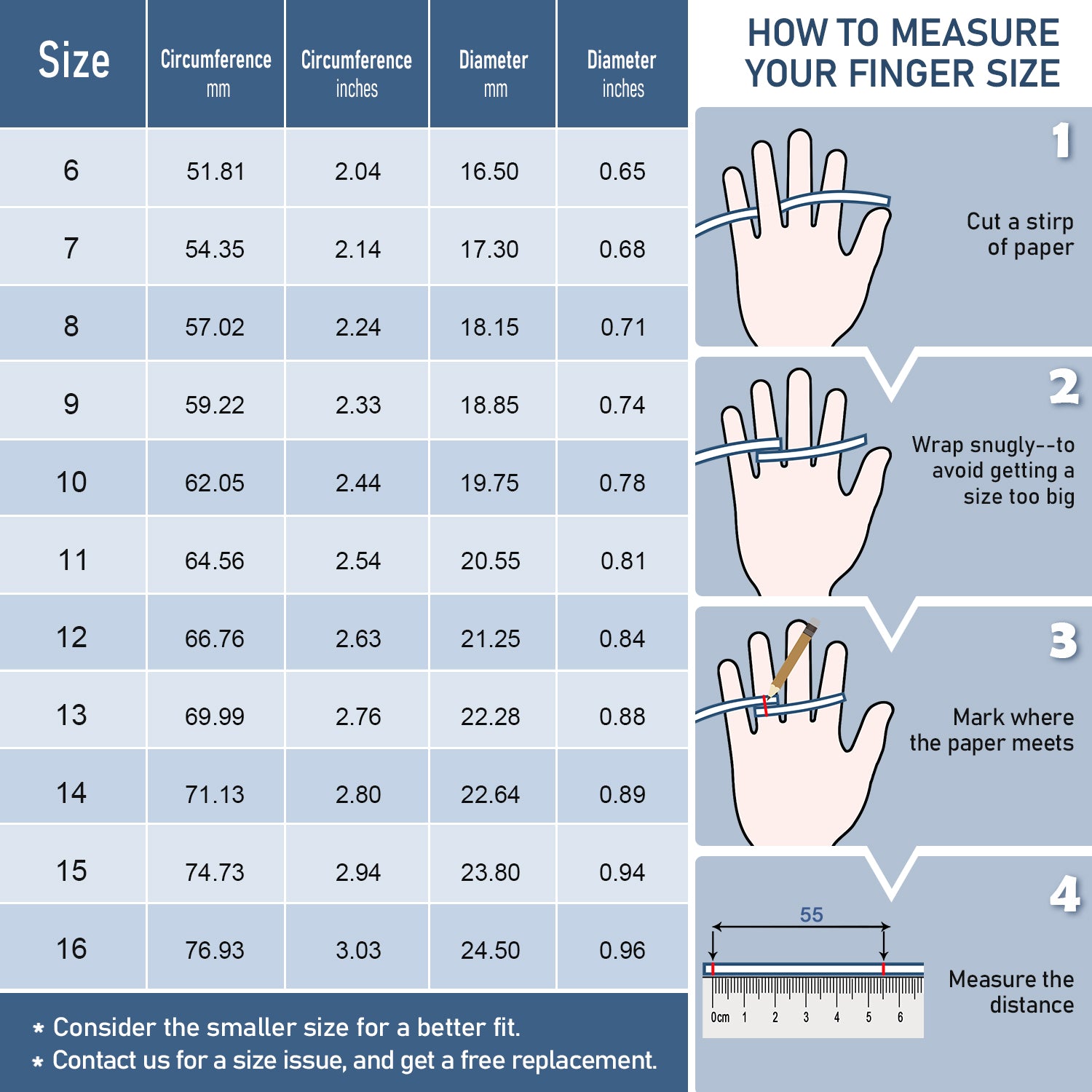 | Size | Circumference mm | Circumference inches | Diameter mm | Diameter inches |
|---|---|---|---|---|
| 6 | 51.81 | 2.04 | 16.50 | 0.65 |
| 7 | 54.35 | 2.14 | 17.30 | 0.68 |
| 8 | 57.02 | 2.24 | 18.15 | 0.71 |
| 9 | 59.22 | 2.33 | 18.85 | 0.74 |
| 10 | 62.05 | 2.44 | 19.75 | 0.78 |
| 11 | 64.56 | 2.54 | 20.55 | 0.81 |
| 12 | 66.76 | 2.63 | 21.25 | 0.84 |
| 13 | 69.99 | 2.76 | 22.28 | 0.88 |
| 14 | 71.13 | 2.80 | 22.64 | 0.89 |
| 15 | 74.73 | 2.94 | 23.80 | 0.94 |
| 16 | 76.93 | 3.03 | 24.50 | 0.96 |

* Consider the smaller size for a better fit.
* Contact us for a size issue, and get a free replacement.

HOW TO MEASURE YOUR FINGER SIZE

1
Cut a stirp of paper

2
Wrap snugly--to avoid getting a size too big

3
Mark where the paper meets

4
55
0cm 1 2 3 4 5 6
Measure the distance